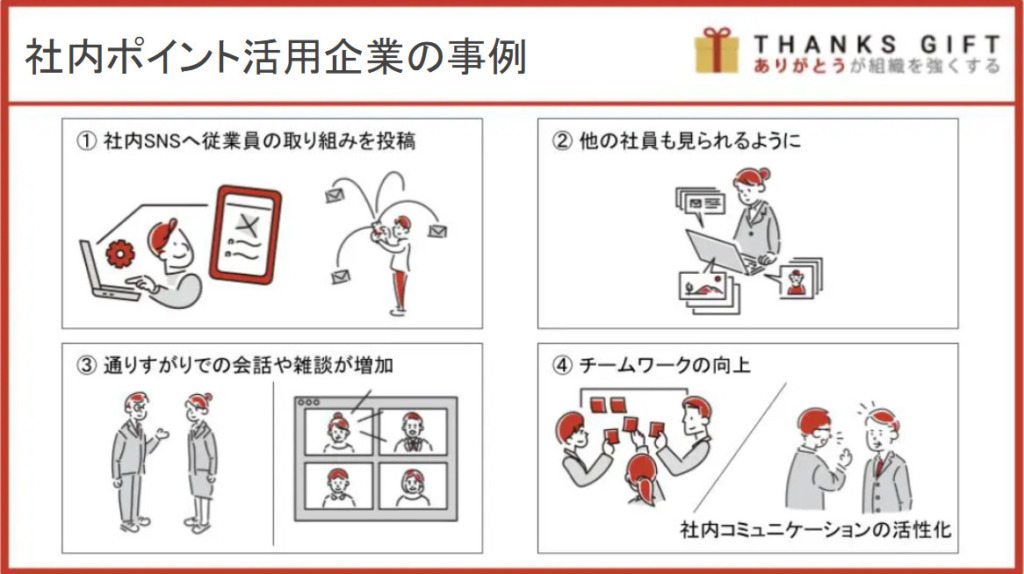 社内ポイント活用企業の事例

THANKS GIFT
ありがとうが組織を強くする

① 社内SNSへ従業員の取り組みを投稿

② 他の社員も見られるように

③ 通りすがりでの会話や雑談が増加

④ チームワークの向上

社内コミュニケーションの活性化