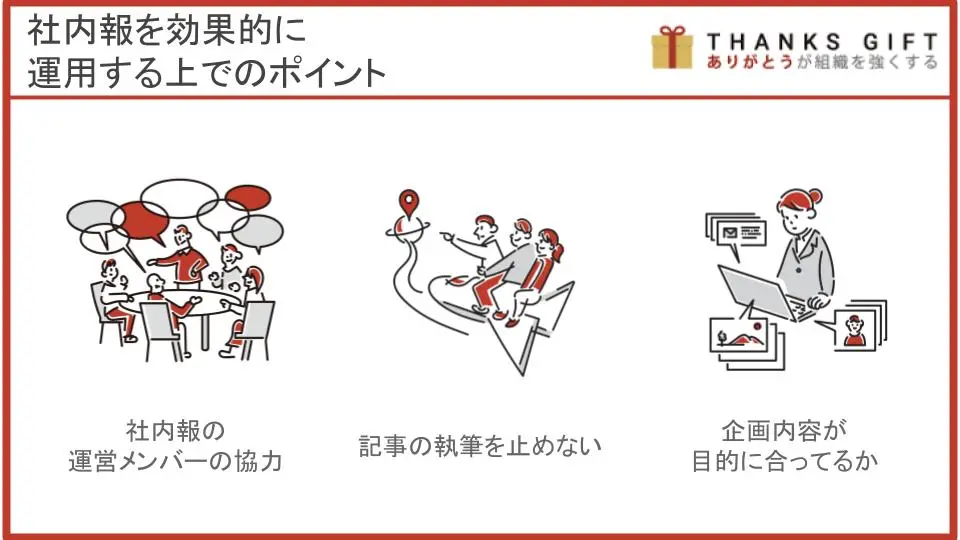 社内報を効果的に
運用する上でのポイント

THANKS GIFT
ありがとうが組織を強くする

社内報の
運営メンバーの協力

記事の執筆を止めない

企画内容が
目的に合ってるか