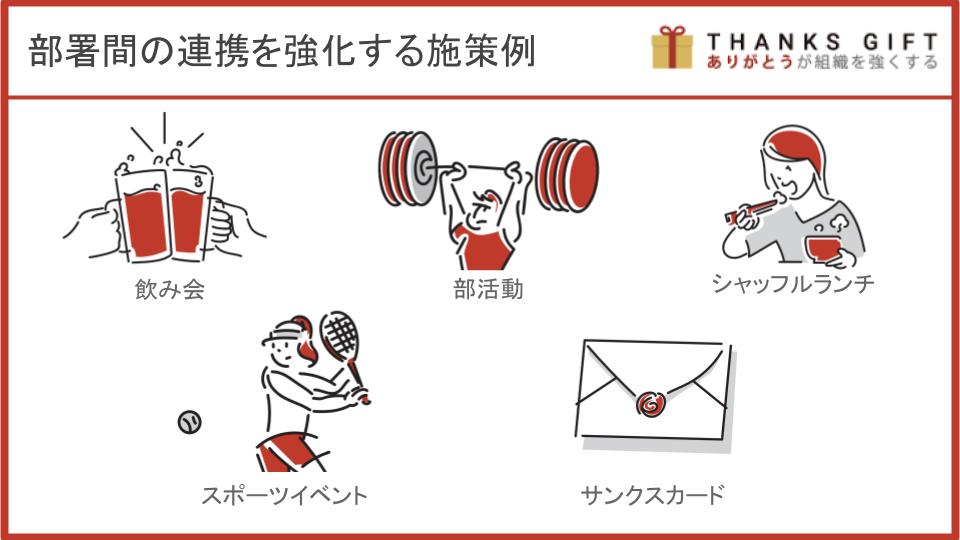 部署間の連携を強化する施策例

THANKS GIFT
ありがとうが組織を強くする

飲み会

部活動

シャッフルランチ

スポーツイベント

サンクスカード