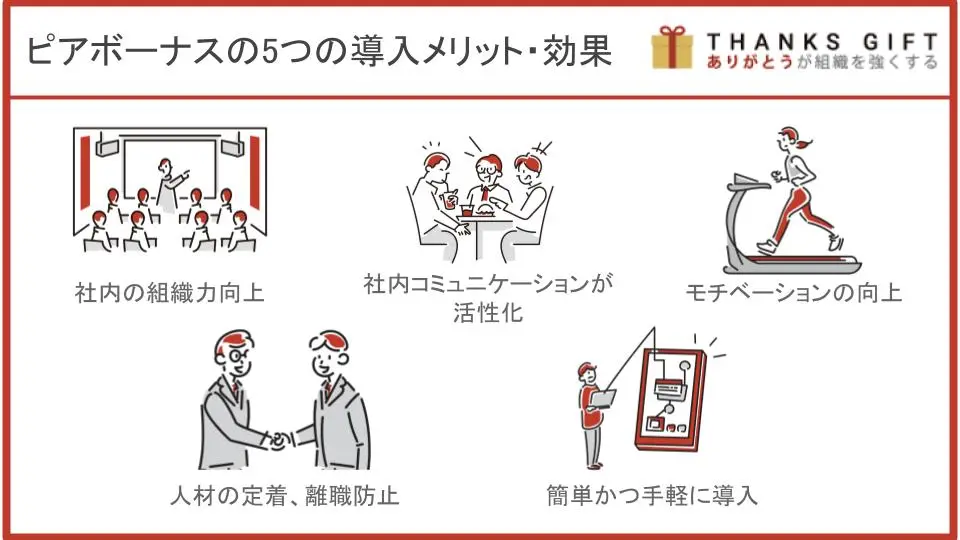 ピアボーナスの5つの導入メリット・効果

THANKS GIFT
ありがとうが組織を強くする

社内の組織力向上

社内コミュニケーションが活性化

モチベーションの向上

人材の定着、離職防止

簡単かつ手軽に導入