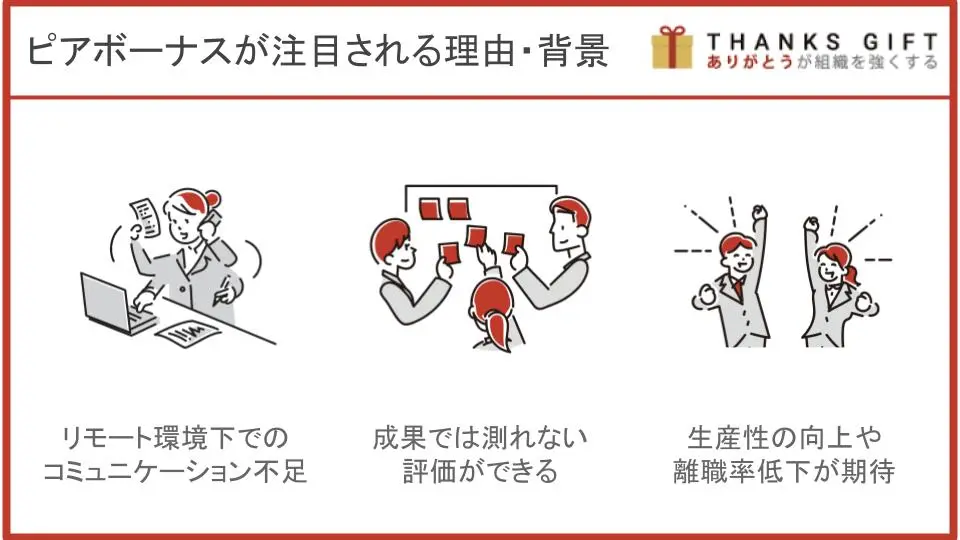 ピアボーナスが注目される理由・背景

THANKS GIFT
ありがとうが組織を強くする

リモート環境下でのコミュニケーション不足

成果では測れない評価ができる

生産性の向上や離職率低下が期待