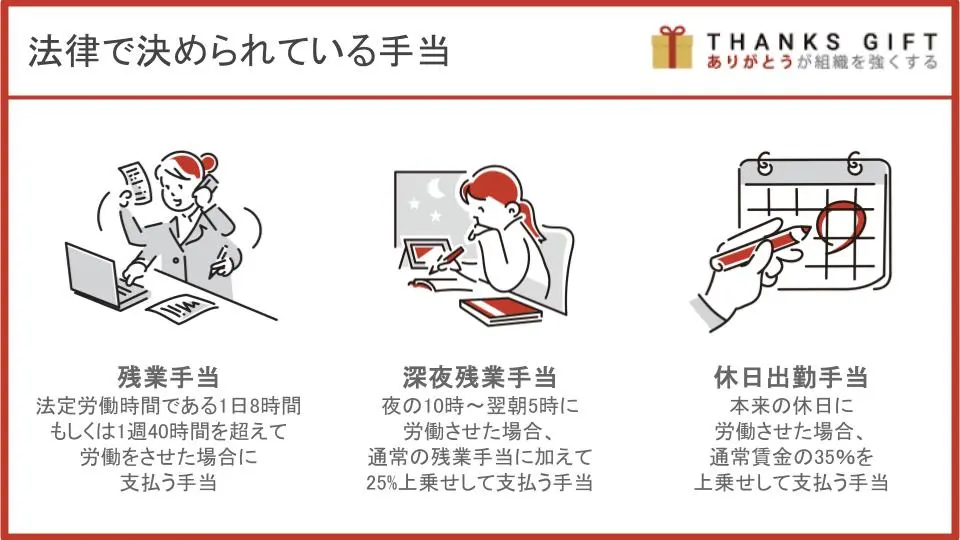 法律で決められている手当

THANKS GIFT
ありがとうが組織を強くする

残業手当
法定労働時間である1日8時間もしくは1週40時間を超えて労働をさせた場合に支払う手当

深夜残業手当
夜の10時～翌朝5時に労働させた場合、通常の残業手当に加えて25%上乗せして支払う手当

休日出勤手当
本来の休日に労働させた場合、通常賃金の35%を上乗せして支払う手当