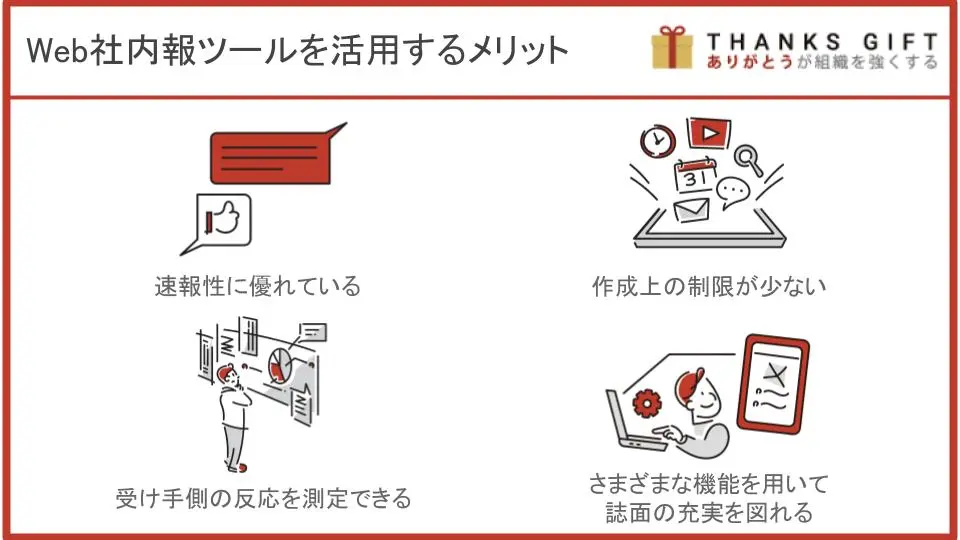 Web社内報ツールを活用するメリット

THANKS GIFT
ありがとうが組織を強くする

31

速報性に優れている

作成上の制限が少ない

受け手側の反応を測定できる

さまざまな機能を用いて誌面の充実を図れる