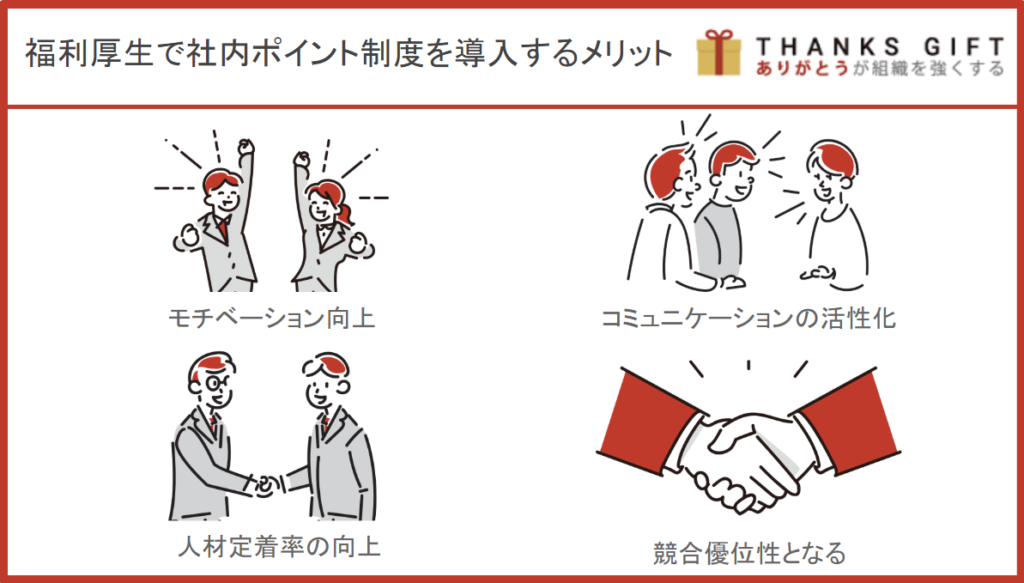 福利厚生で社内ポイント制度を導入するメリット

THANKS GIFT
ありがとうが組織を強くする

モチベーション向上

コミュニケーションの活性化

人材定着率の向上

競合優位性となる