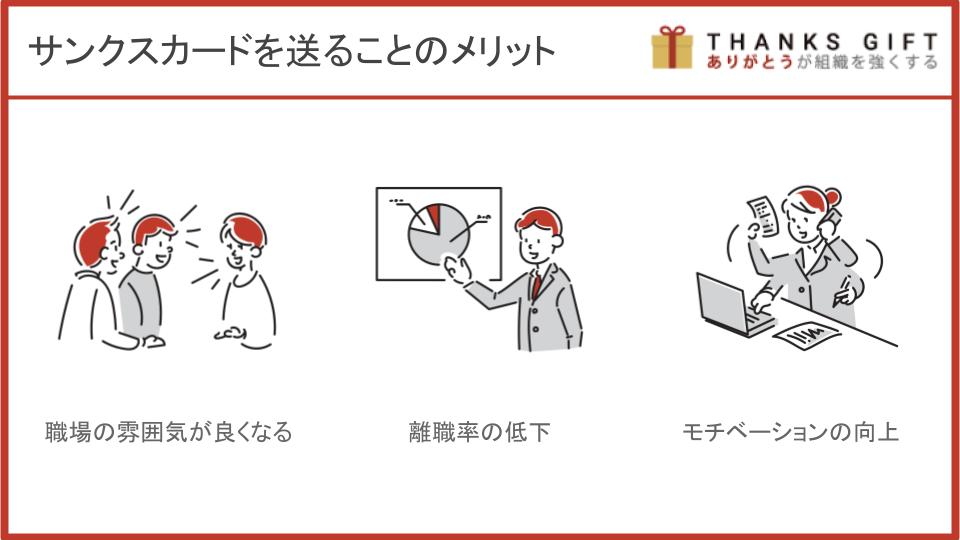 サンクスカードを送ることのメリット

THANKS GIFT
ありがとうが組織を強くする

職場の雰囲気が良くなる

離職率の低下

モチベーションの向上