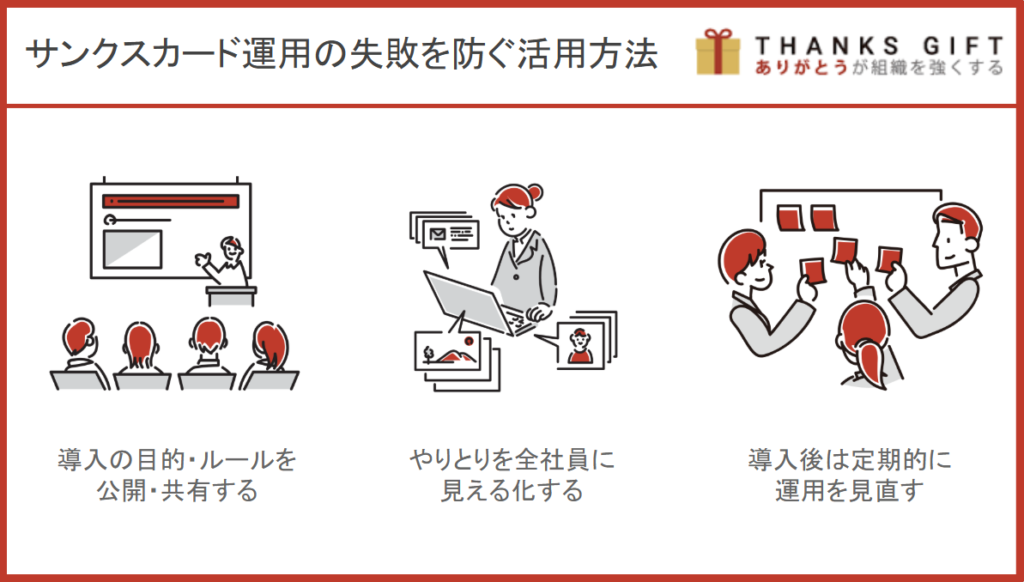 サンクスカード運用の失敗を防ぐ活用方法

THANKS GIFT
ありがとうが組織を強くする

導入の目的・ルールを公開・共有する

やりとりを全社員に見える化する

導入後は定期的に運用を見直す