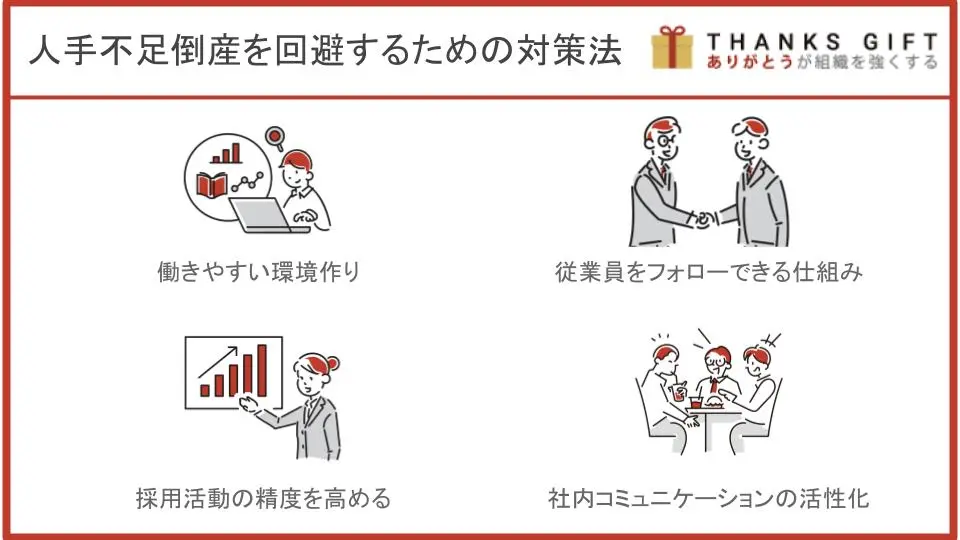 人手不足倒産を回避するための対策法

THANKS GIFT
ありがとうが組織を強くする

働きやすい環境作り

従業員をフォローできる仕組み

採用活動の精度を高める

社内コミュニケーションの活性化