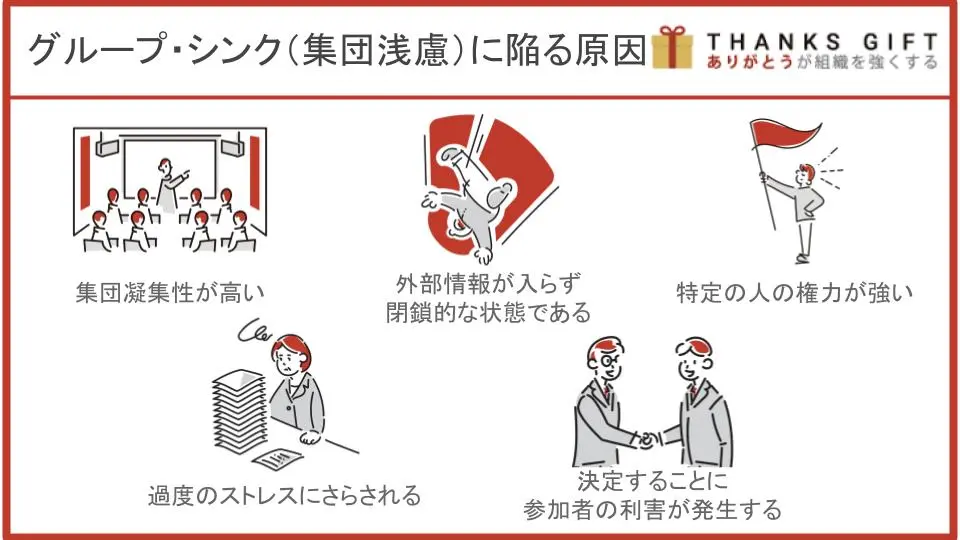 グループ・シンク（集団浅慮）に陥る原因

THANKS GIFT
ありがとうが組織を強くする

集団凝集性が高い

外部情報が入らず
閉鎖的な状態である

特定の人の権力が強い

過度のストレスにさらされる

決定することに
参加者の利害が発生する