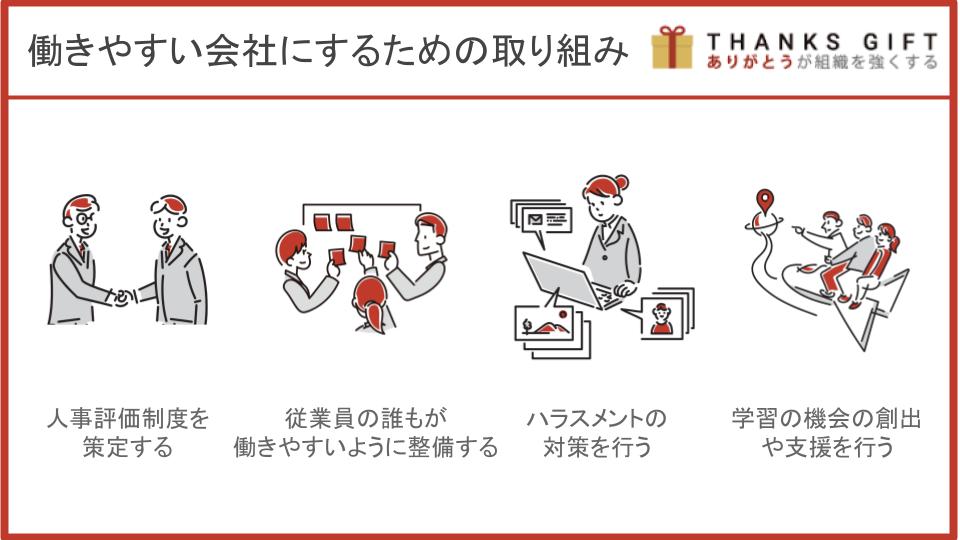 働きやすい会社にするための取り組み

THANKS GIFT
ありがとうが組織を強くする

人事評価制度を策定する

従業員の誰もが働きやすいように整備する

ハラスメントの対策を行う

学習の機会の創出や支援を行う