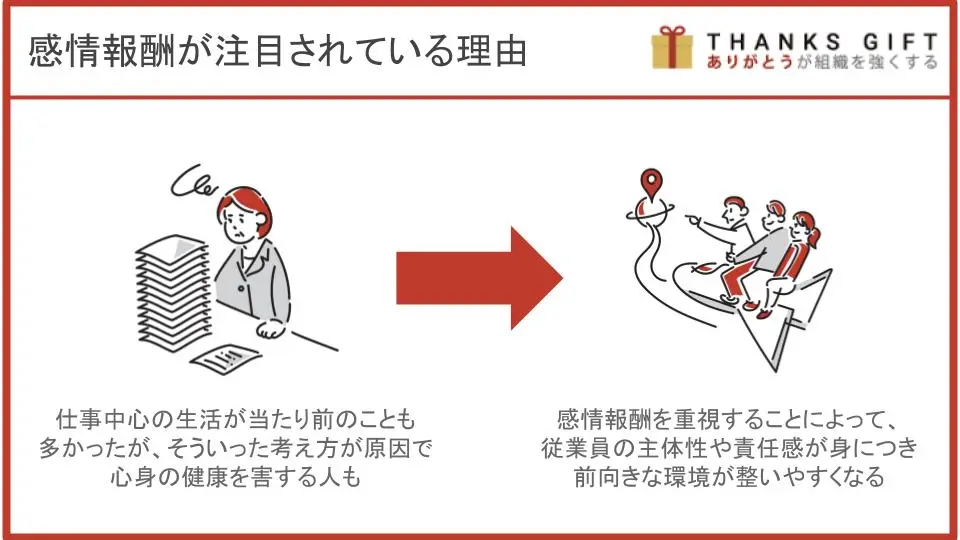 感情報酬が注目されている理由

THANKS GIFT
ありがとうが組織を強くする

仕事中心の生活が当たり前のことも多かったが、そういった考え方が原因で心身の健康を害する人も

感情報酬を重視することによって、従業員の主体性や責任感が身につき前向きな環境が整いやすくなる