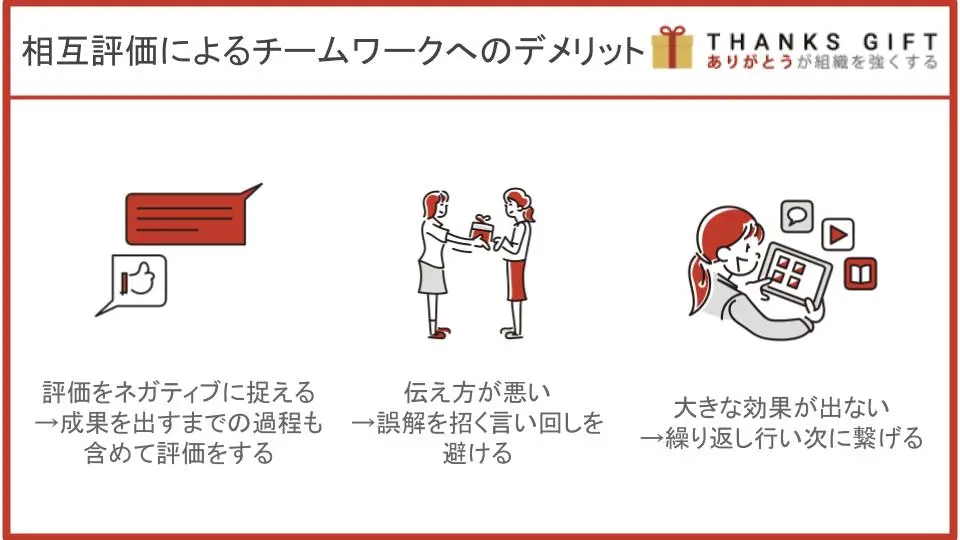 相互評価によるチームワークへのデメリット

THANKS GIFT
ありがとうが組織を強くする

評価をネガティブに捉える
→成果を出すまでの過程も含めて評価をする

伝え方が悪い
→誤解を招く言い回しを避ける

大きな効果が出ない
→繰り返し行い次に繋げる