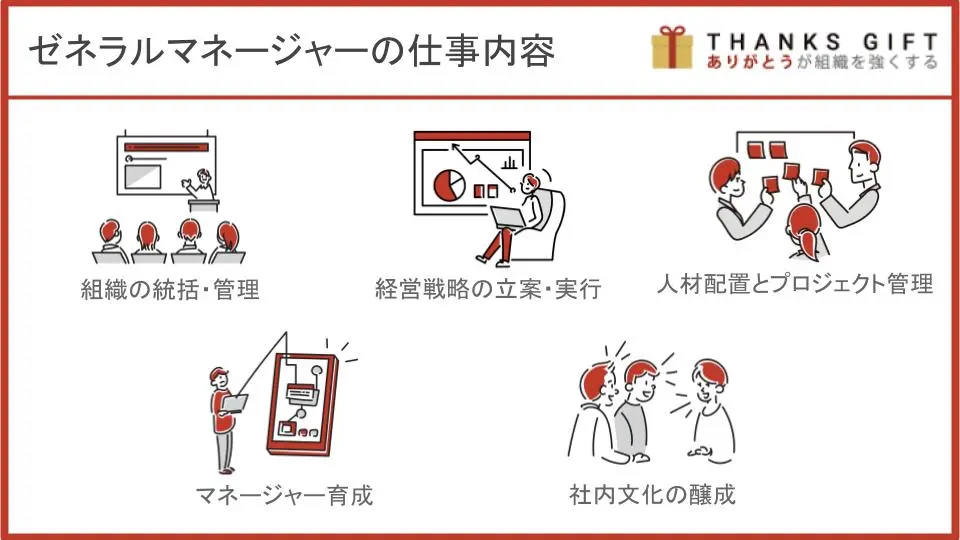 ゼネラルマネージャーの仕事内容

THANKS GIFT
ありがとうが組織を強くする

組織の統括・管理

経営戦略の立案・実行

人材配置とプロジェクト管理

マネージャー育成

社内文化の醸成