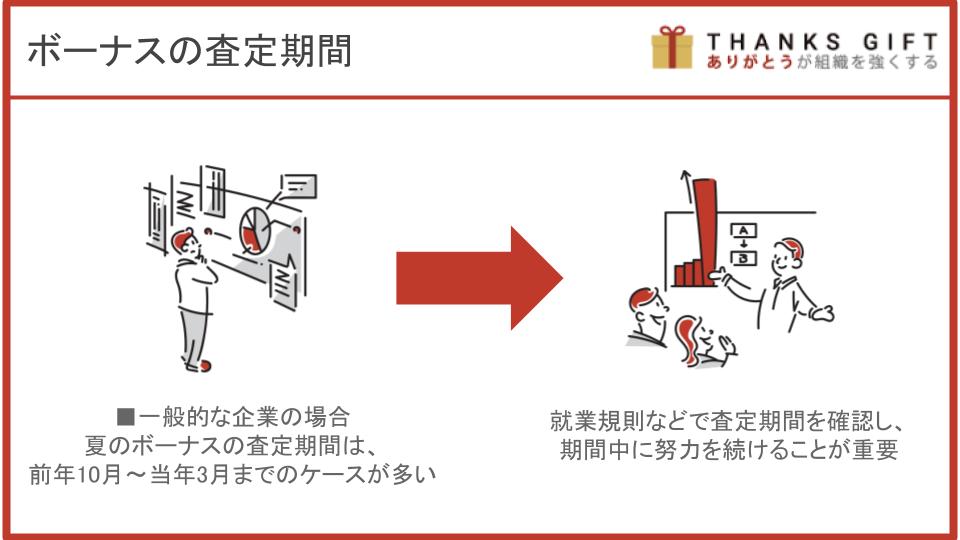 ボーナスの査定期間

THANKS GIFT
ありがとうが組織を強くする

A
B

■一般的な企業の場合
夏のボーナスの査定期間は、
前年10月～当年3月までのケースが多い

就業規則などで査定期間を確認し、
期間中に努力を続けることが重要