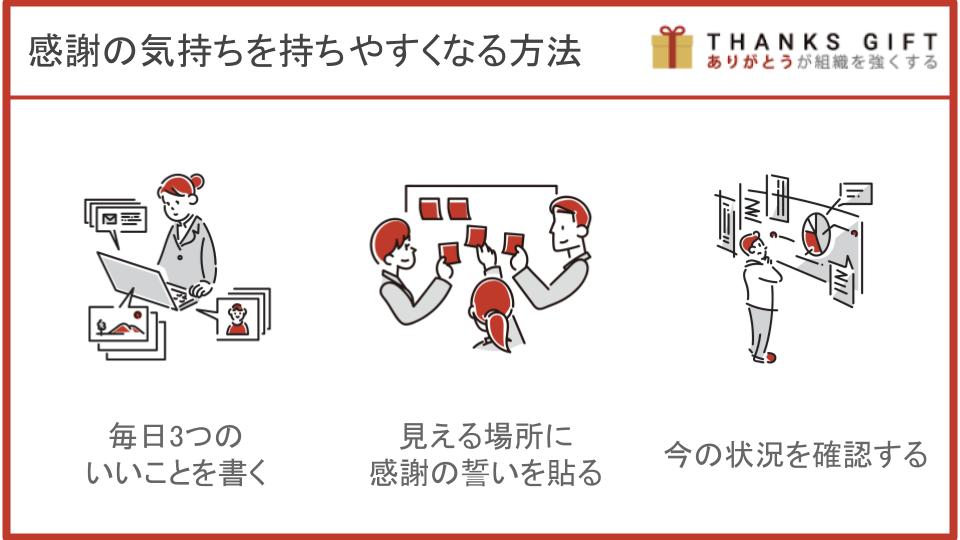 感謝の気持ちを持ちやすくなる方法

THANKS GIFT
ありがとうが組織を強くする

毎日3つの
いいことを書く

見える場所に
感謝の誓いを貼る

今の状況を確認する