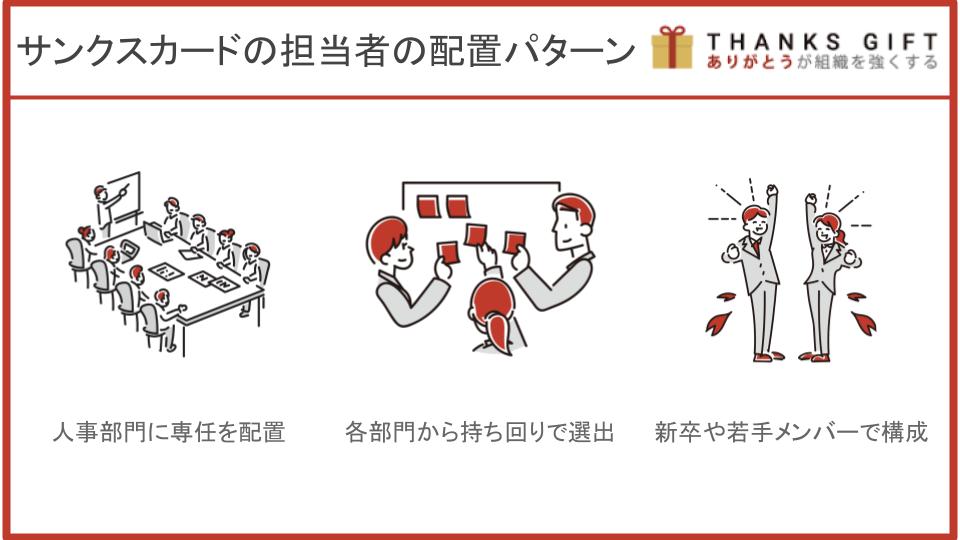 サンクスカードの担当者の配置パターン

THANKS GIFT
ありがとうが組織を強くする

人事部門に専任を配置

各部門から持ち回りで選出

新卒や若手メンバーで構成