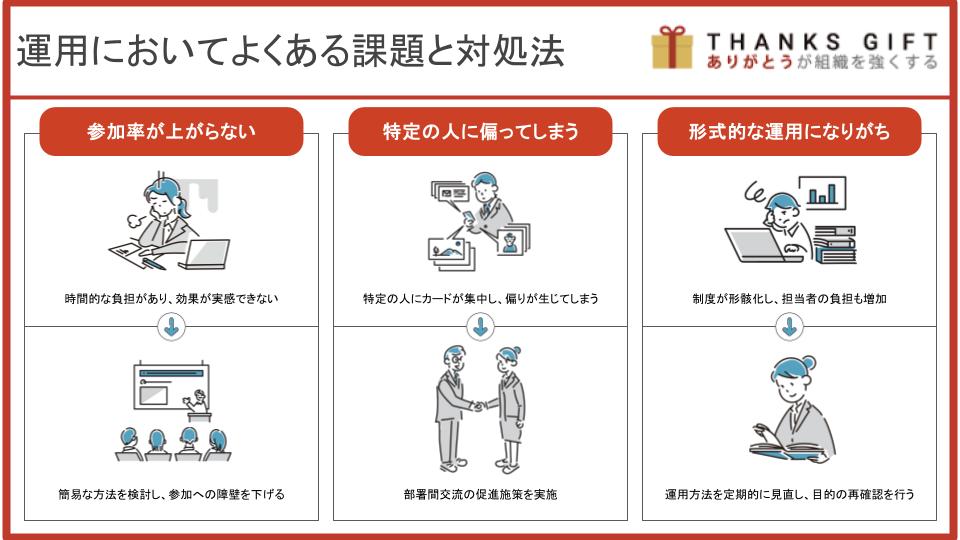 運用においてよくある課題と対処法

THANKS GIFT
ありがとうが組織を強くする

参加率が上がらない

時間的な負担があり、効果が実感できない

簡易な方法を検討し、参加への障壁を下げる

特定の人に偏ってしまう

特定の人にカードが集中し、偏りが生じてしまう

部署間交流の促進施策を実施

形式的な運用になりがち

制度が形骸化し、担当者の負担も増加

運用方法を定期的に見直し、目的の再確認を行う