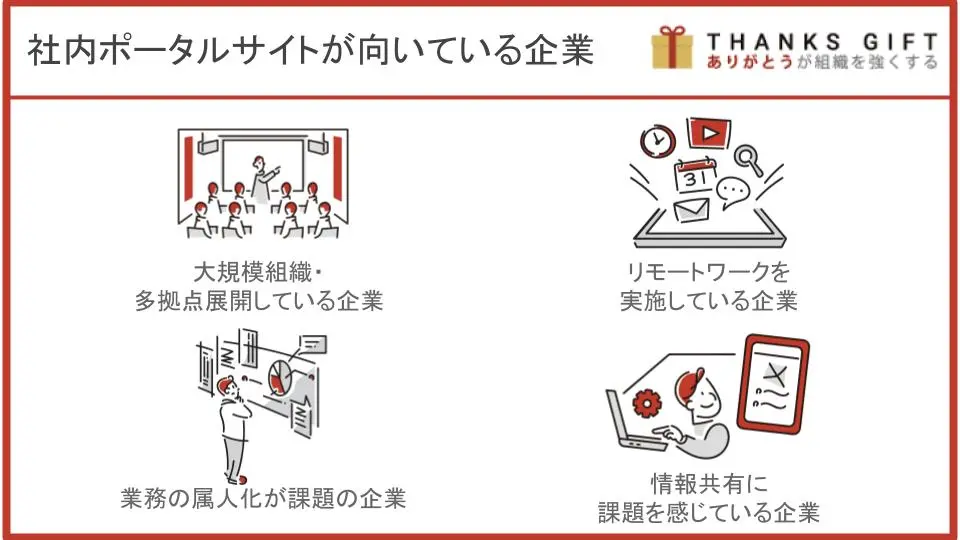 社内ポータルサイトが向いている企業

THANKS GIFT
ありがとうが組織を強くする

31

大規模組織・
多拠点展開している企業

リモートワークを
実施している企業

業務の属人化が課題の企業

情報共有に
課題を感じている企業