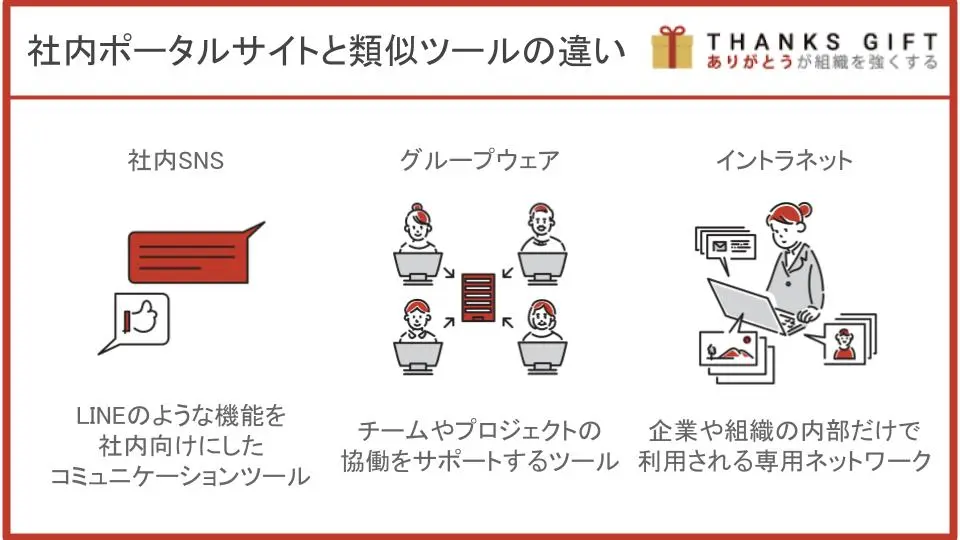 社内ポータルサイトと類似ツールの違い

THANKS GIFT
ありがとうが組織を強くする

社内SNS

LINEのような機能を社内向けにしたコミュニケーションツール

グループウェア

チームやプロジェクトの協働をサポートするツール

イントラネット

企業や組織の内部だけで利用される専用ネットワーク