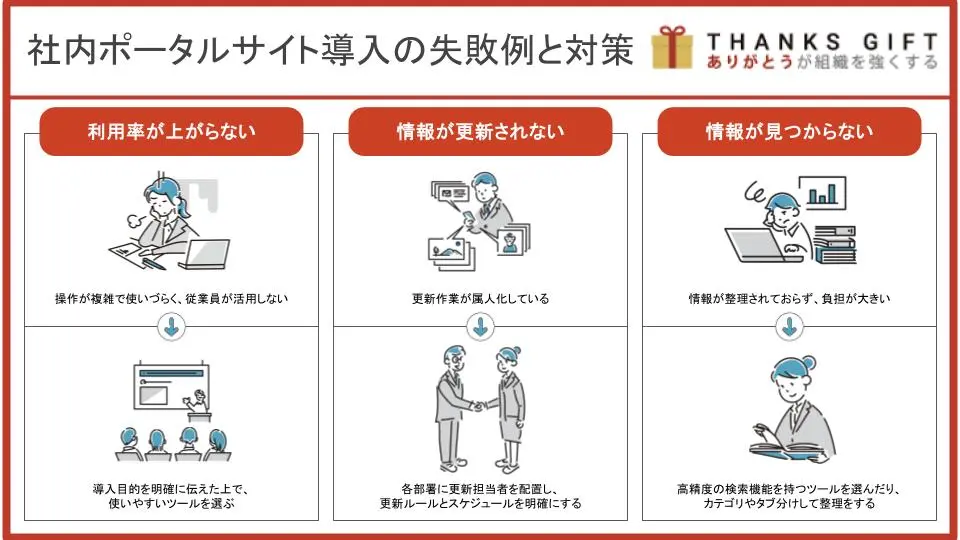 社内ポータルサイト導入の失敗例と対策

THANKS GIFT
ありがとうが組織を強くする

利用率が上がらない

操作が複雑で使いづらく、従業員が活用しない

導入目的を明確に伝えた上で、使いやすいツールを選ぶ

情報が更新されない

更新作業が属人化している

各部署に更新担当者を配置し、更新ルールとスケジュールを明確にする

情報が見つからない

情報が整理されておらず、負担が大きい

高精度の検索機能を持つツールを選んだり、カテゴリやタブ分けして整理をする